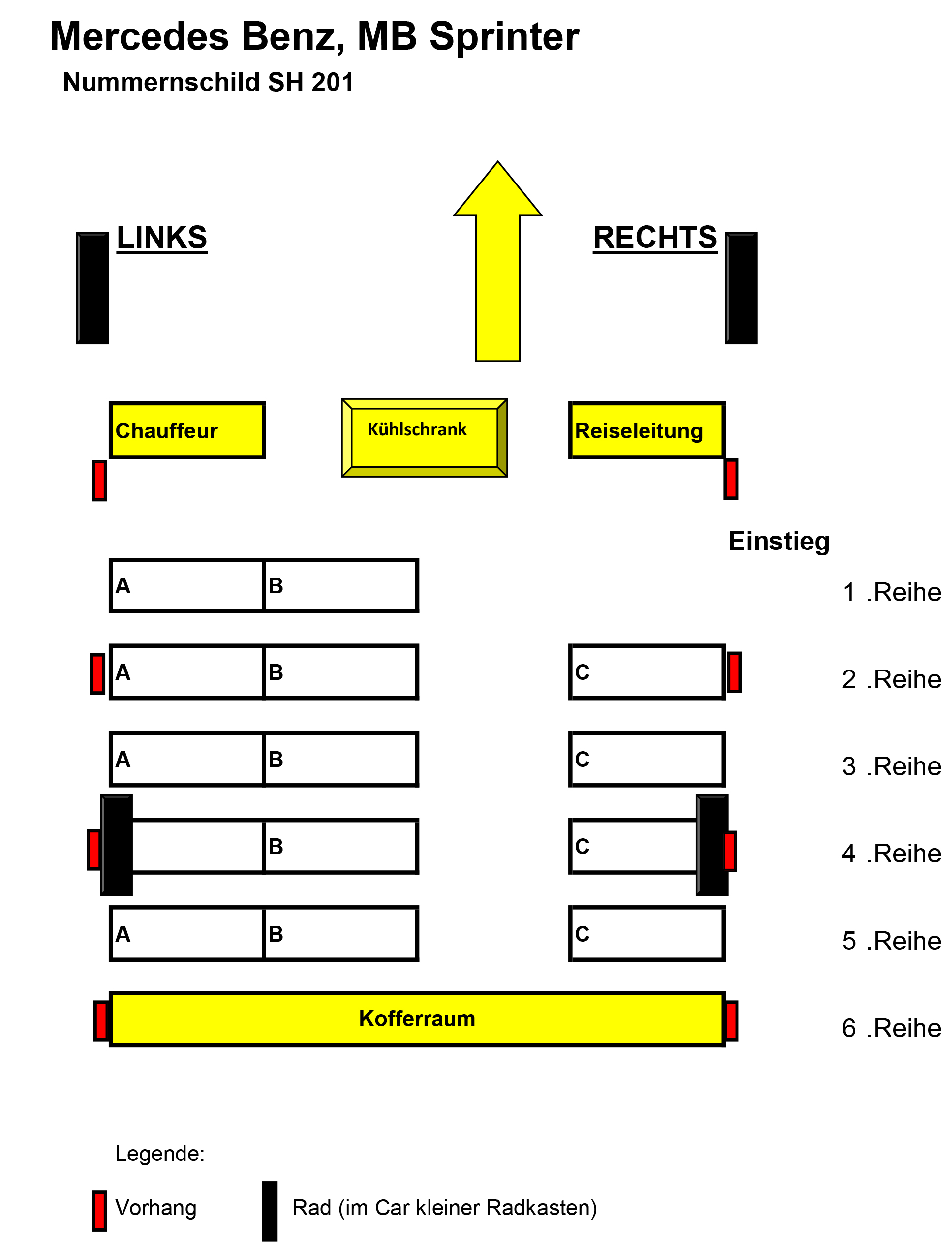 Mercedes Benz, MB Sprinter

Nummernschild SH 201

LINKS

RECHTS

Chauffeur

Kühlschrank

Reiseleitung

Einstieg

A B

1 .Reihe

A B C

2 .Reihe

A B C

3 .Reihe

B C

4 .Reihe

A B C

5 .Reihe

Kofferraum

6 .Reihe

Legende:

Vorhang

Rad (im Car kleiner Radkasten)