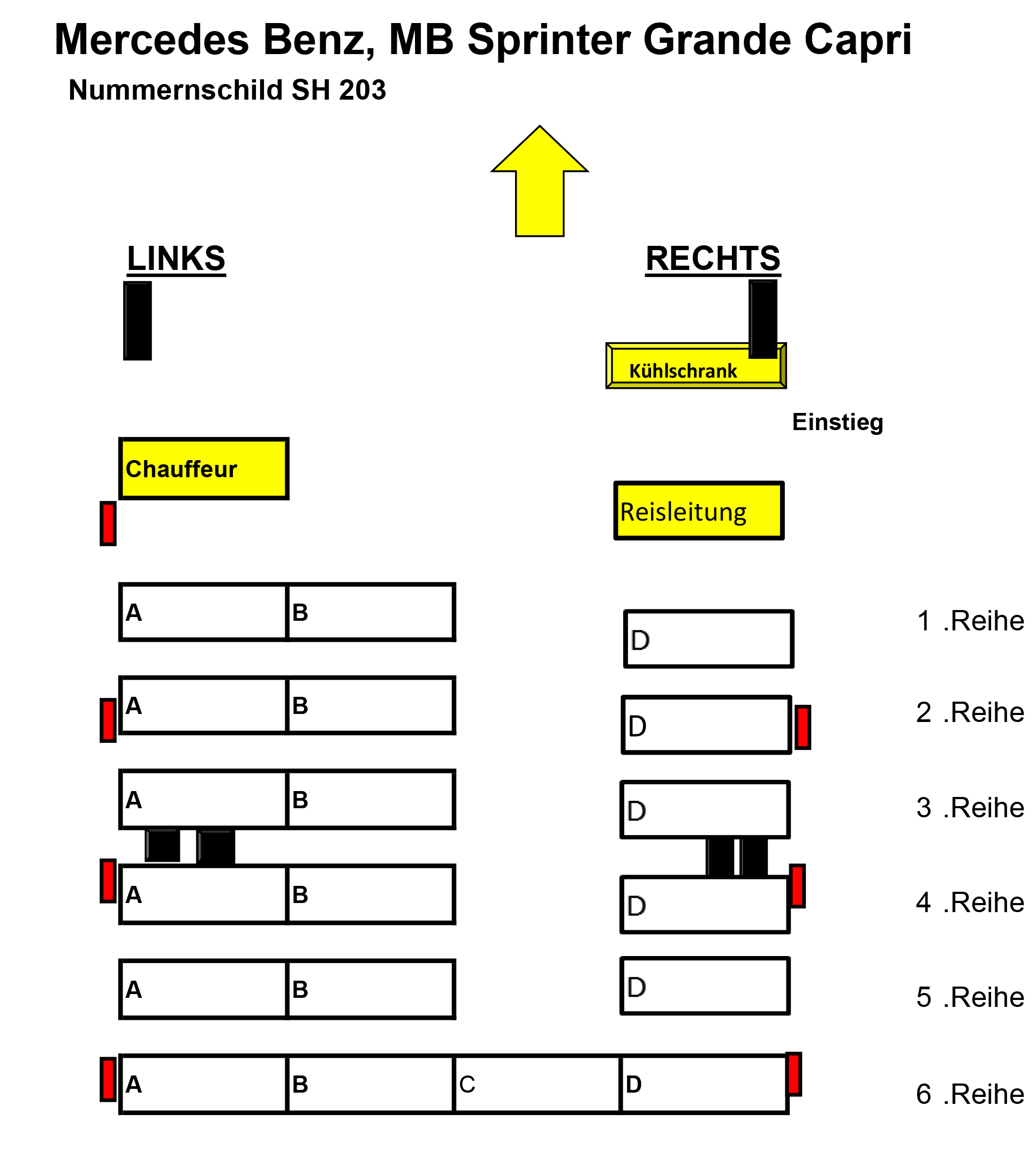 Mercedes Benz, MB Sprinter Grande Capri
Nummernschild SH 203

LINKS

RECHTS

Kühlschrank

Einstieg

Chauffeur

Reisleitung

A B D 1 .Reihe

A B D 2 .Reihe

A B D 3 .Reihe

A B D 4 .Reihe

A B D 5 .Reihe

A B C D 6 .Reihe